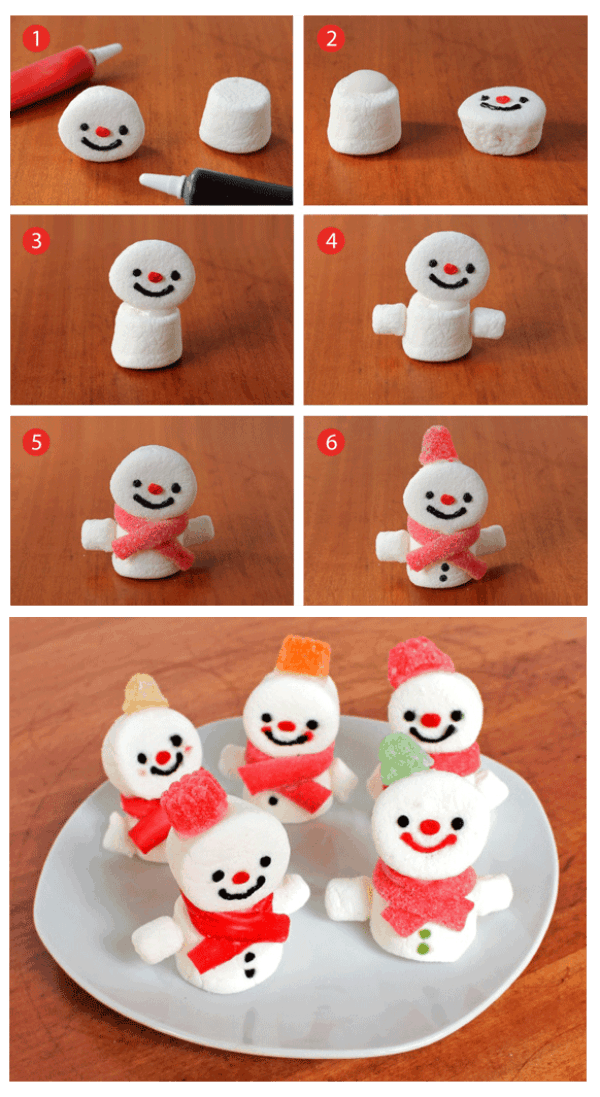 1

2

3

4

5

6