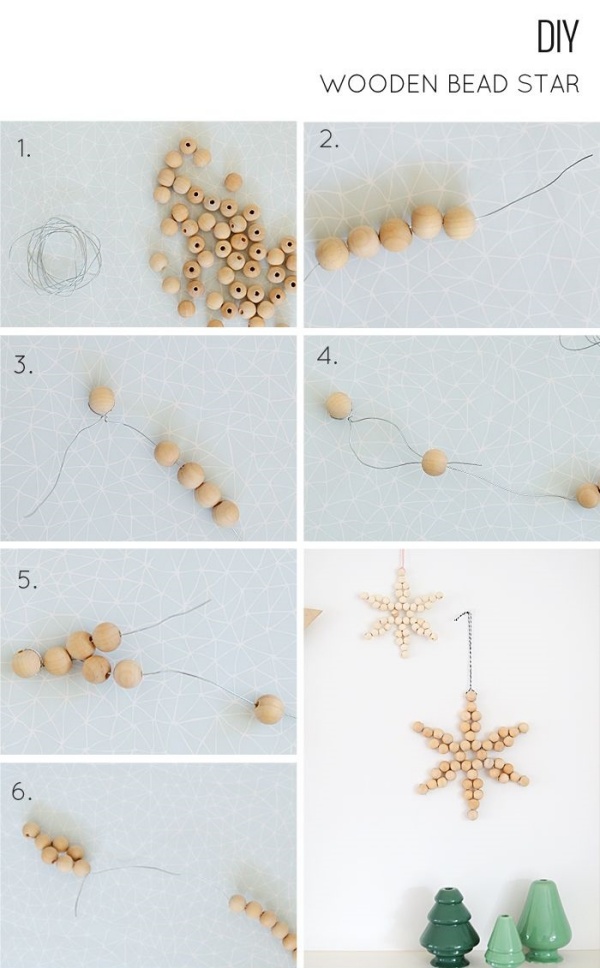 DIY
WOODEN BEAD STAR

1.

2.

3.

4.

5.

6.